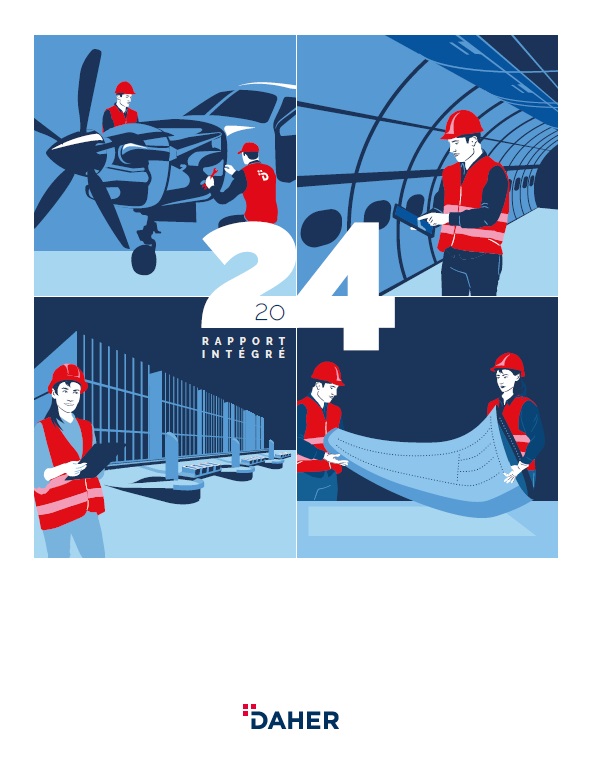 2024
RAPPORT INTÉGRÉ

DAHER